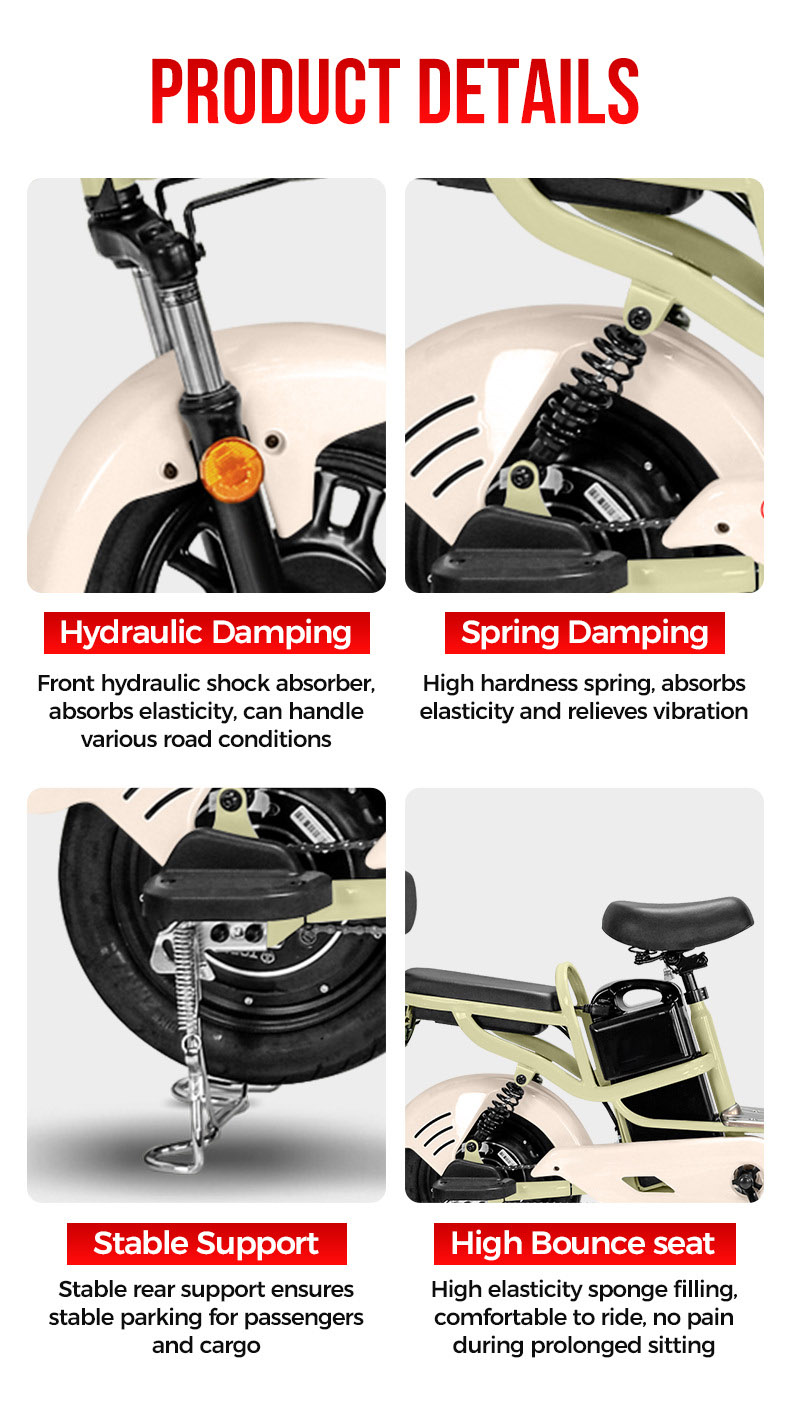 PRODUCT DETAILS

Hydraulic Damping

Front hydraulic shock absorber, absorbs elasticity, can handle various road conditions

Spring Damping

High hardness spring, absorbs elasticity and relieves vibration

Stable Support

Stable rear support ensures stable parking for passengers and cargo

High Bounce seat

High elasticity sponge filling, comfortable to ride, no pain during prolonged sitting