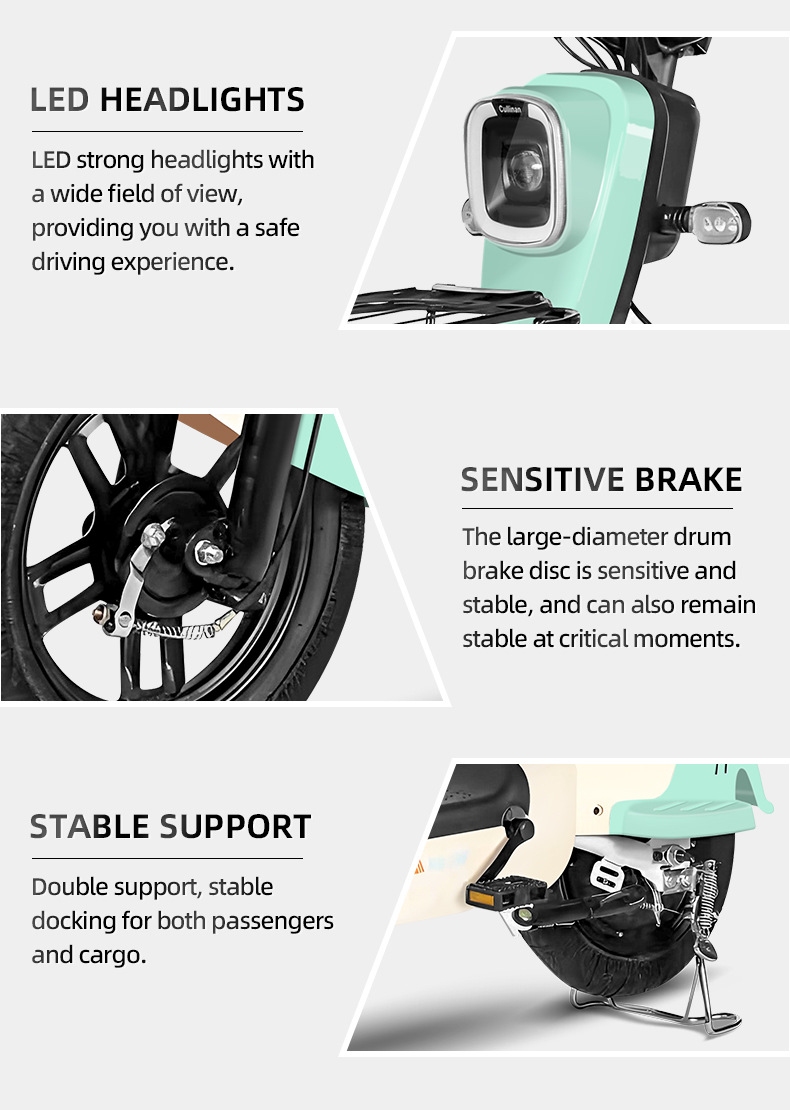 LED HEADLIGHTS

LED strong headlights with a wide field of view, providing you with a safe driving experience.

Cullinan

SENSITIVE BRAKE

The large-diameter drum brake disc is sensitive and stable, and can also remain stable at critical moments.

STABLE SUPPORT

Double support, stable docking for both passengers and cargo.