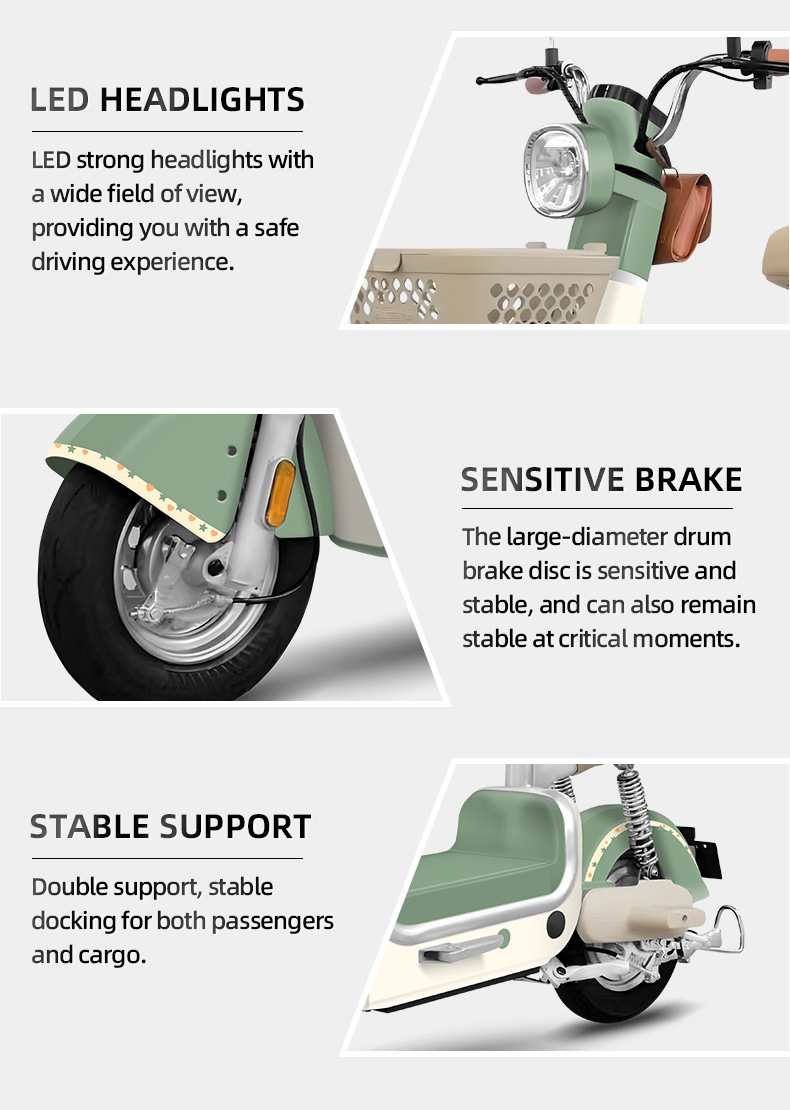 LED HEADLIGHTS

LED strong headlights with a wide field of view, providing you with a safe driving experience.

SENSITIVE BRAKE

The large-diameter drum brake disc is sensitive and stable, and can also remain stable at critical moments.

STABLE SUPPORT

Double support, stable docking for both passengers and cargo.