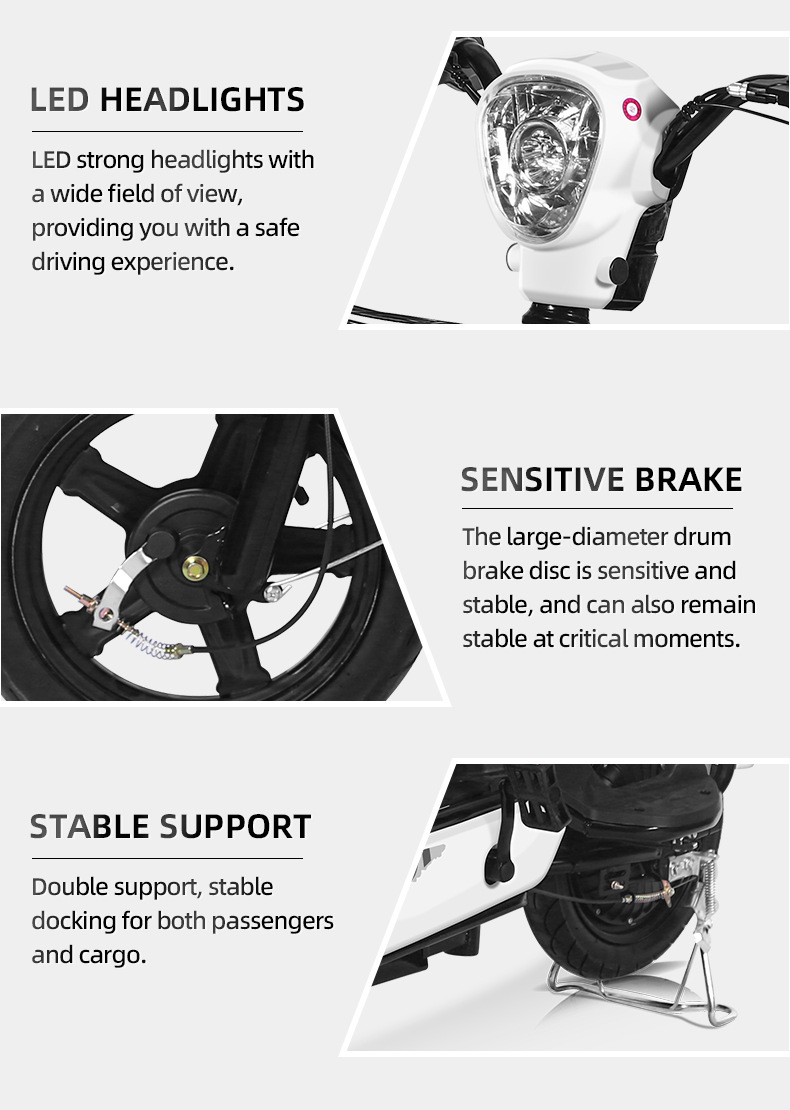 LED HEADLIGHTS

LED strong headlights with a wide field of view, providing you with a safe driving experience.

SENSITIVE BRAKE

The large-diameter drum brake disc is sensitive and stable, and can also remain stable at critical moments.

STABLE SUPPORT

Double support, stable docking for both passengers and cargo.