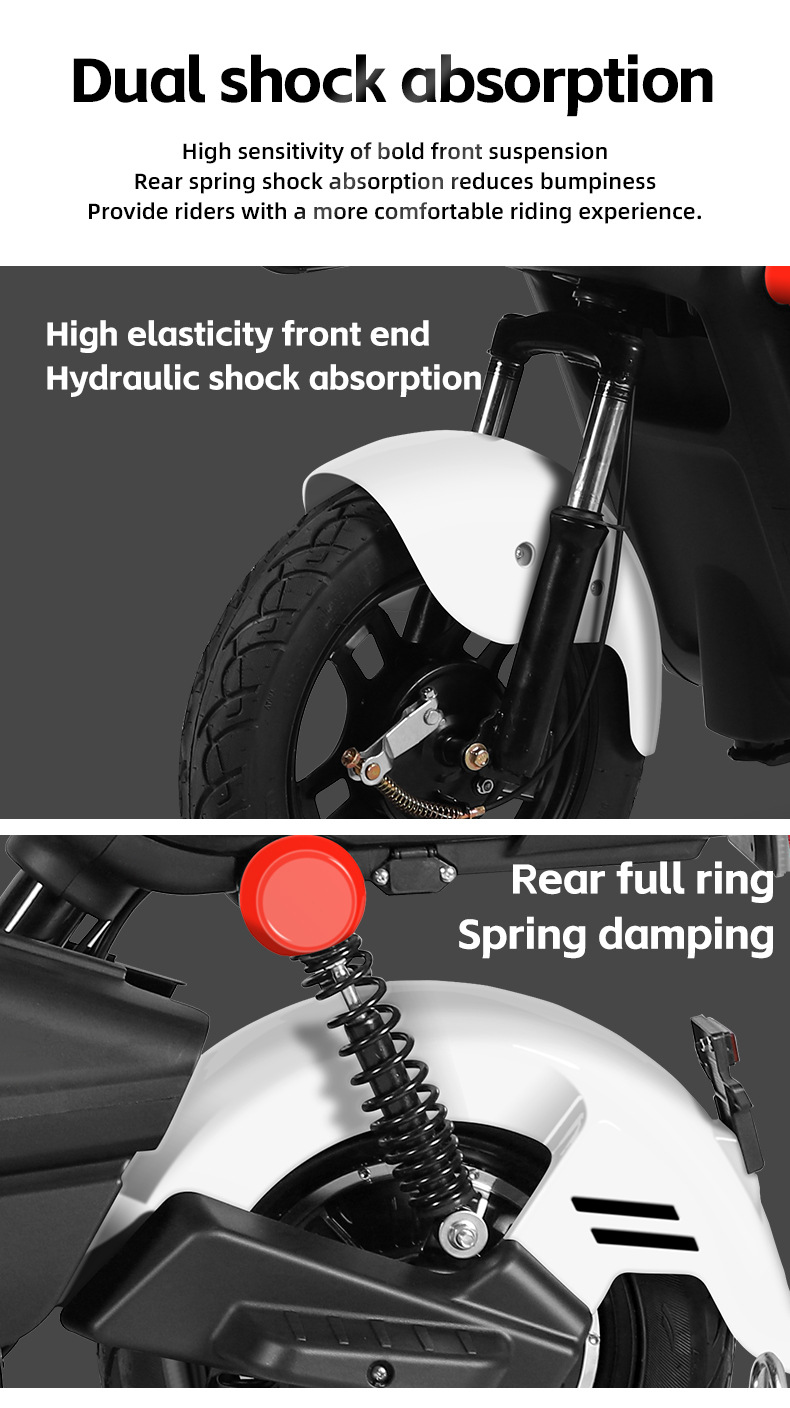 Dual shock absorption

High sensitivity of bold front suspension
Rear spring shock absorption reduces bumpiness
Provide riders with a more comfortable riding experience.

High elasticity front end
Hydraulic shock absorption

Rear full ring
Spring damping